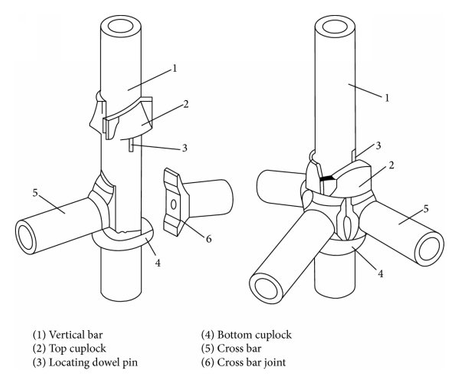 1
2
3
5
6
4

1
3
2
5
4

(1) Vertical bar
(2) Top cuplock
(3) Locating dowel pin

(4) Bottom cuplock
(5) Cross bar
(6) Cross bar joint